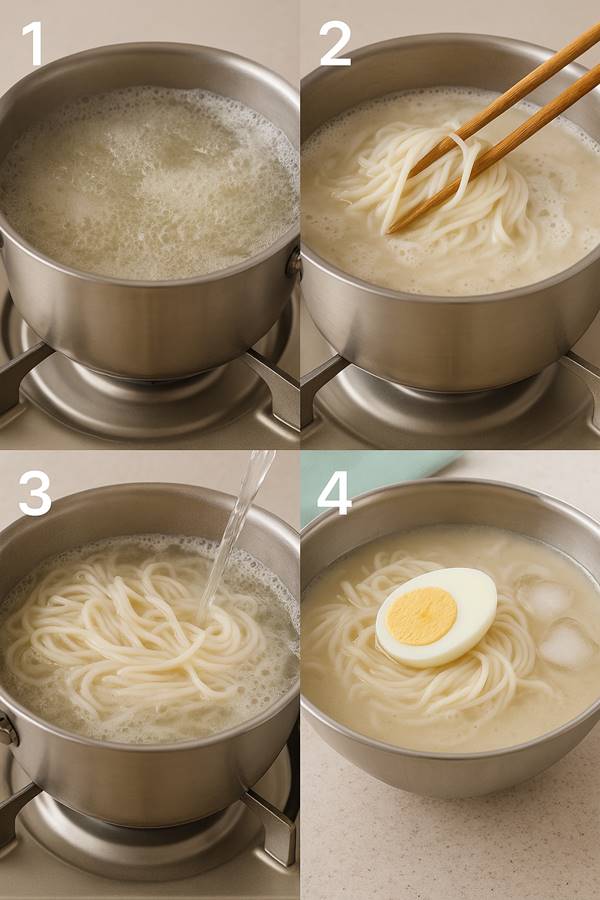 1
2
3
4