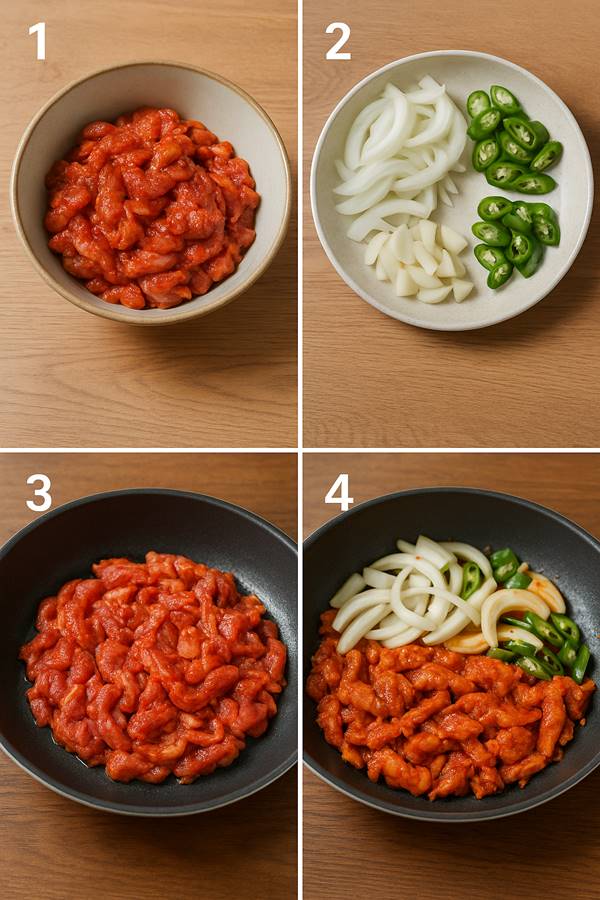 1

2

3

4