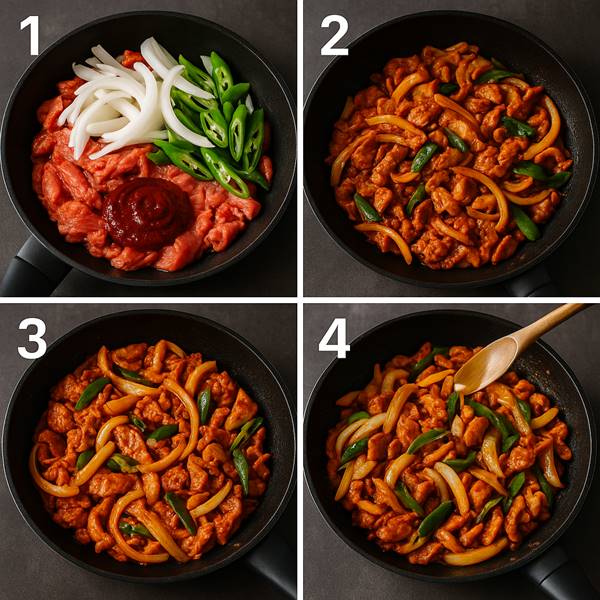 1

2

3

4